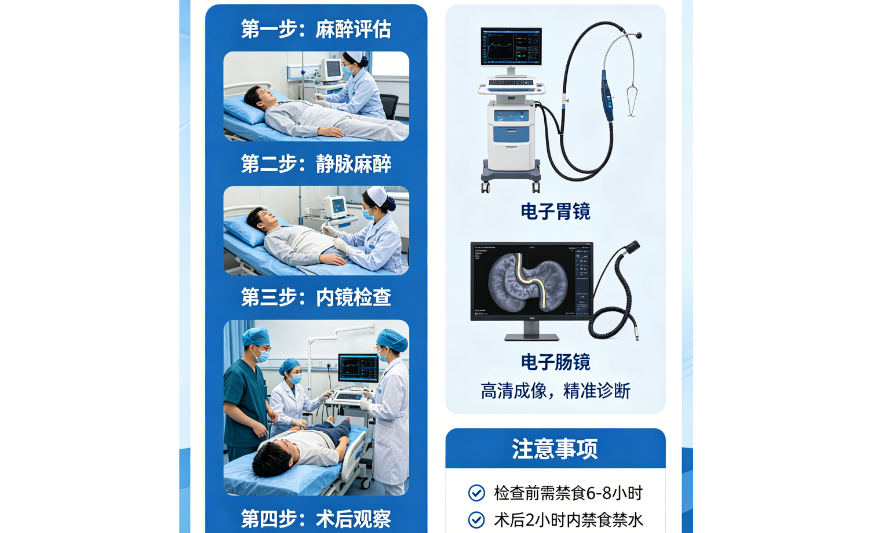 第一步：麻醉评估

第二步：静脉麻醉

第三步：内镜检查

第四步：术后观察

电子胃镜

电子肠镜

高清成像，精准诊断

注意事项

检查前需禁食6-8小时

术后2小时内禁食禁水